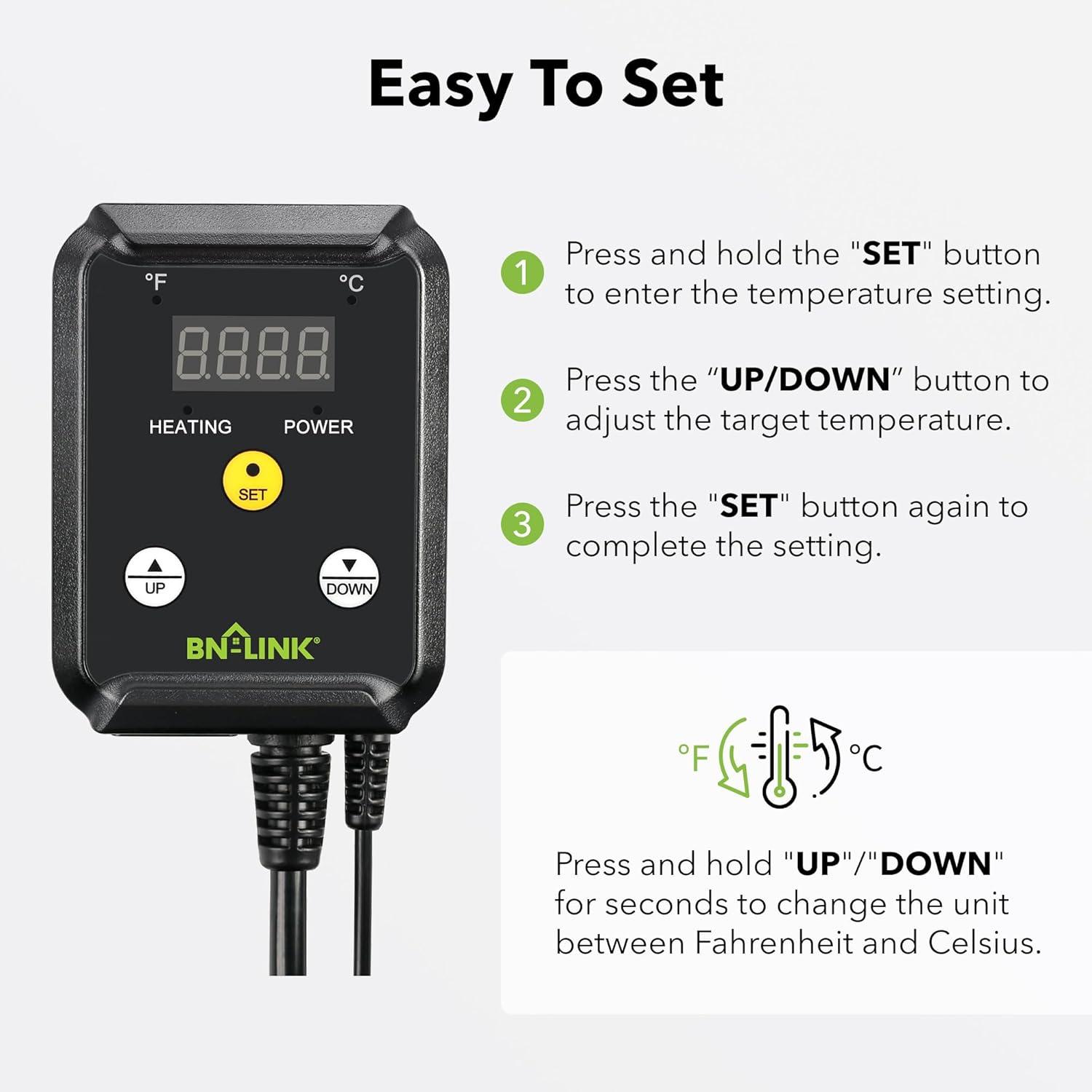 Easy To Set

°F

°C

8.8.8.8.

HEATING

POWER

SET

UP

DOWN

BN-LINK®

1 Press and hold the "SET" button to enter the temperature setting.

2 Press the “UP/DOWN” button to adjust the target temperature.

3 Press the "SET" button again to complete the setting.

°F

°C

Press and hold "UP"/"DOWN" for seconds to change the unit between Fahrenheit and Celsius.