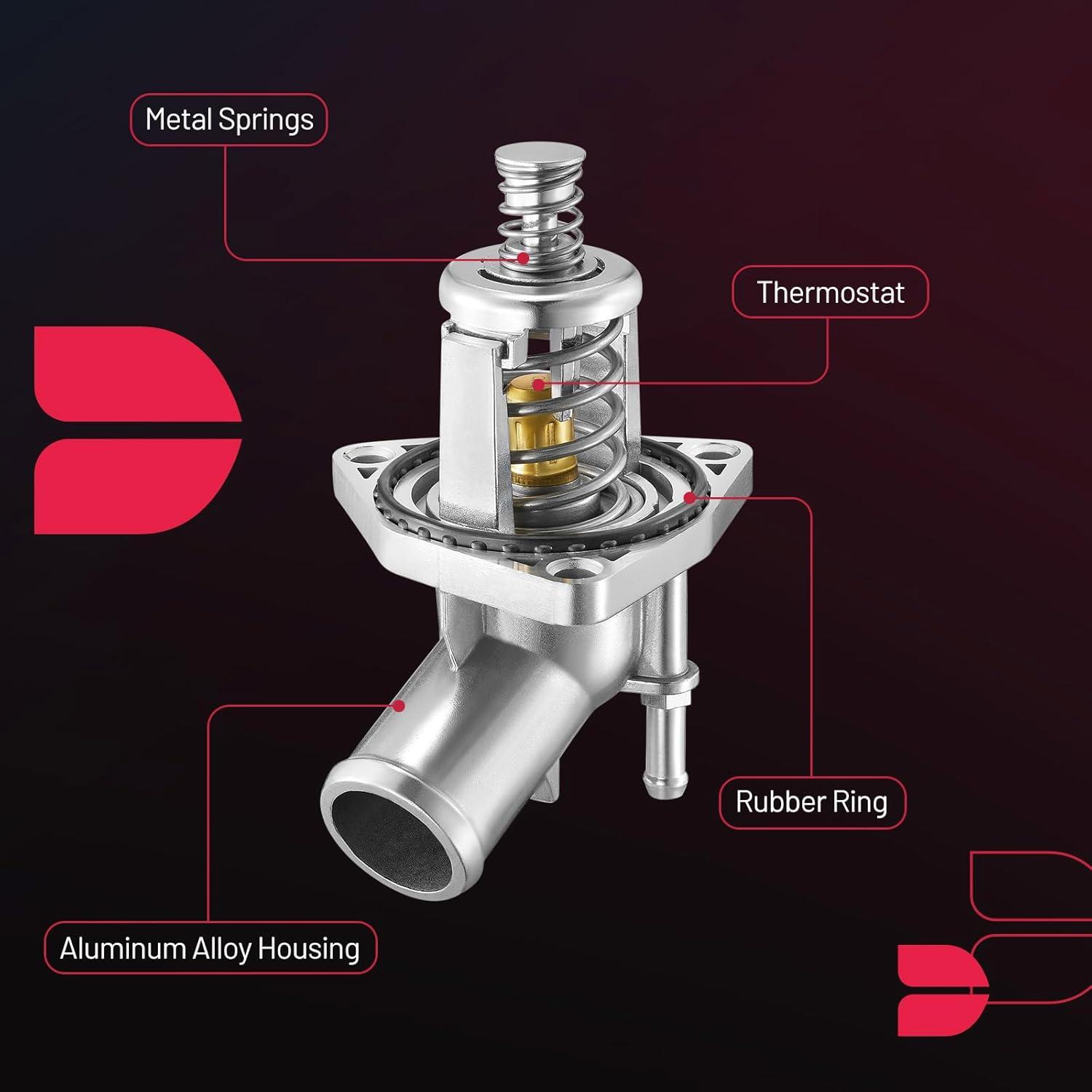 Metal Springs

Thermostat

Rubber Ring

Aluminum Alloy Housing