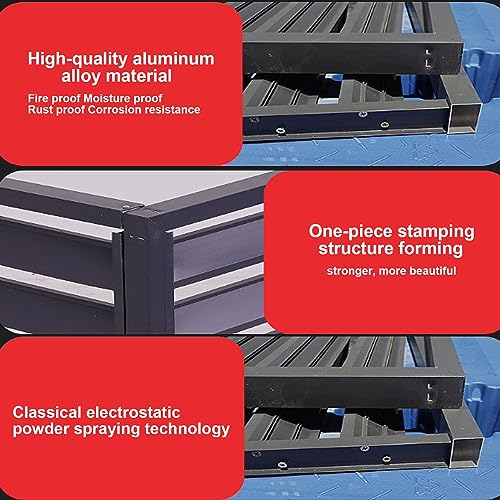 High-quality aluminum alloy material

Fire proof Moisture proof
Rust proof Corrosion resistance

One-piece stamping structure forming

stronger, more beautiful

Classical electrostatic powder spraying technology