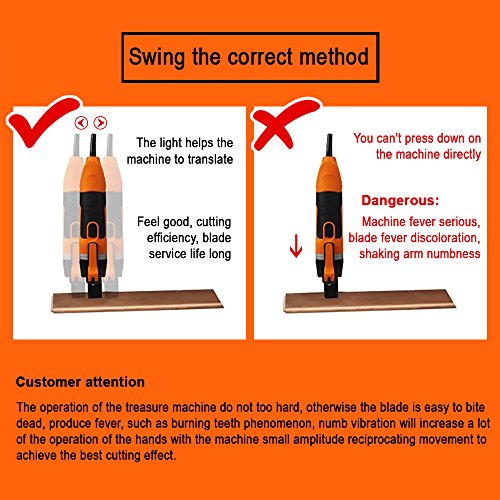 Swing the correct method

The light helps the machine to translate

Feel good, cutting efficiency, blade service life long

You can't press down on the machine directly

Dangerous:

Machine fever serious, blade fever discoloration, shaking arm numbness

Customer attention

The operation of the treasure machine do not too hard, otherwise the blade is easy to bite dead, produce fever, such as burning teeth phenomenon, numb vibration will increase a lot of the operation of the hands with the machine small amplitude reciprocating movement to achieve the best cutting effect.