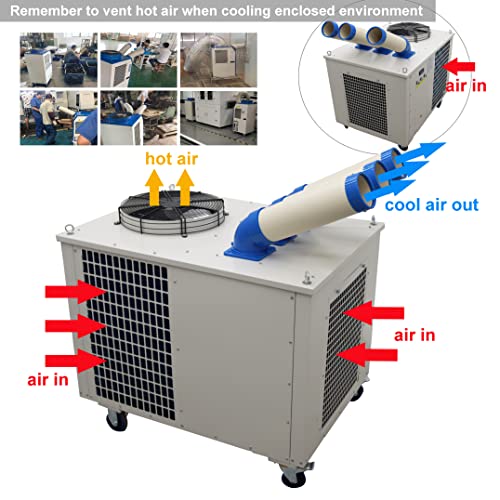 Remember to vent hot air when cooling enclosed environment

air in

hot air

cool air out

air in

air in