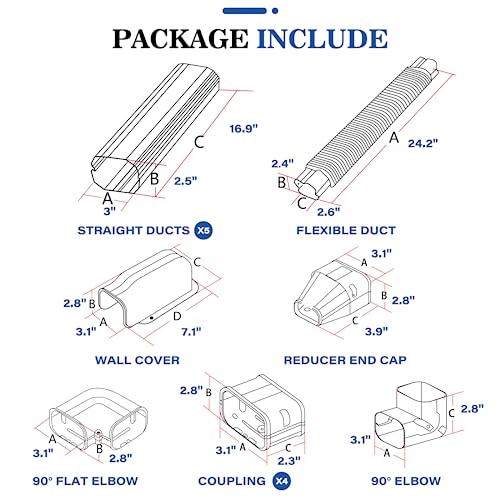 PACKAGE INCLUDE

C
16.9"
B
2.5"
A
3"
STRAIGHT DUCTS X5

A
24.2"
2.4"
B
C
2.6"
FLEXIBLE DUCT

C
2.8" B
A
3.1"
D
7.1"
WALL COVER

A
3.1"
B
2.8"
C
3.9"
REDUCER END CAP

A
3.1"
B
2.8"
90° FLAT ELBOW

2.8" B
3.1" A
C
2.3"
COUPLING X4

C
2.8"
3.1"
A
90° ELBOW