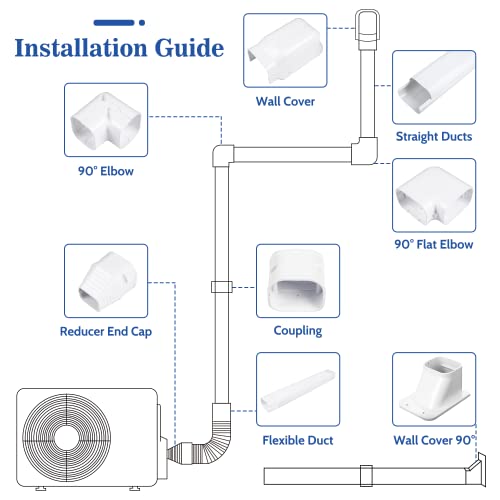 Installation Guide

Wall Cover

Straight Ducts

90° Elbow

90° Flat Elbow

Reducer End Cap

Coupling

Flexible Duct

Wall Cover 90°