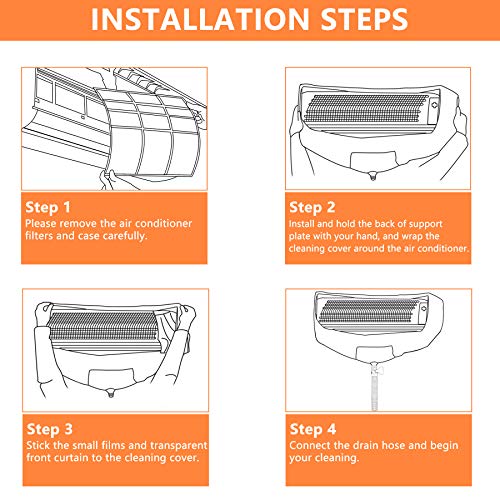 INSTALLATION STEPS

Step 1
Please remove the air conditioner filters and case carefully.

Step 2
Install and hold the back of support plate with your hand, and wrap the cleaning cover around the air conditioner.

Step 3
Stick the small films and transparent front curtain to the cleaning cover.

Step 4
Connect the drain hose and begin your cleaning.