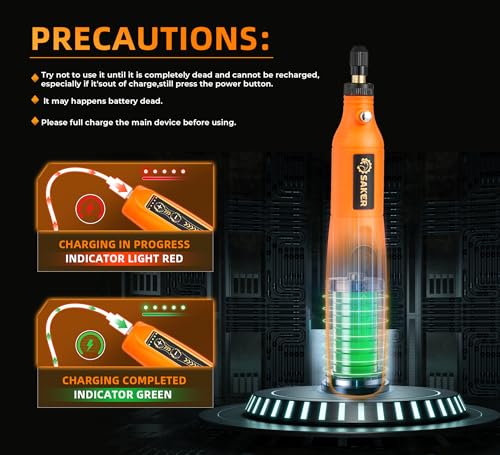 PRECAUTIONS:

Try not to use it until it is completely dead and cannot be recharged, especially if it'sout of charge,still press the power button.

It may happens battery dead.

Please full charge the main device before using.

CHARGING IN PROGRESS
INDICATOR LIGHT RED

CHARGING COMPLETED
INDICATOR GREEN

SAKER