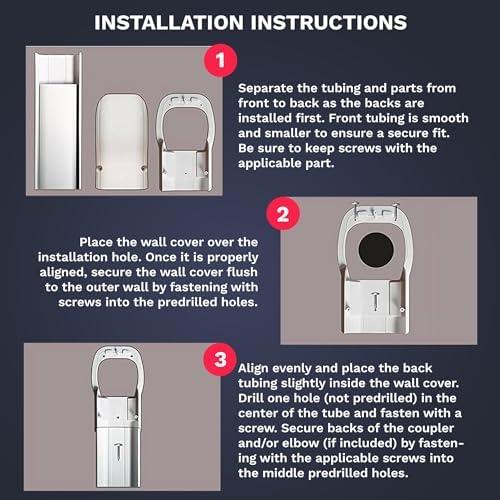 INSTALLATION INSTRUCTIONS

1

Separate the tubing and parts from front to back as the backs are installed first. Front tubing is smooth and smaller to ensure a secure fit. Be sure to keep screws with the applicable part.

2

Place the wall cover over the installation hole. Once it is properly aligned, secure the wall cover flush to the outer wall by fastening with screws into the predrilled holes.

3

Align evenly and place the back tubing slightly inside the wall cover. Drill one hole (not predrilled) in the center of the tube and fasten with a screw. Secure backs of the coupler and/or elbow (if included) by fastening with the applicable screws into the middle predrilled holes.