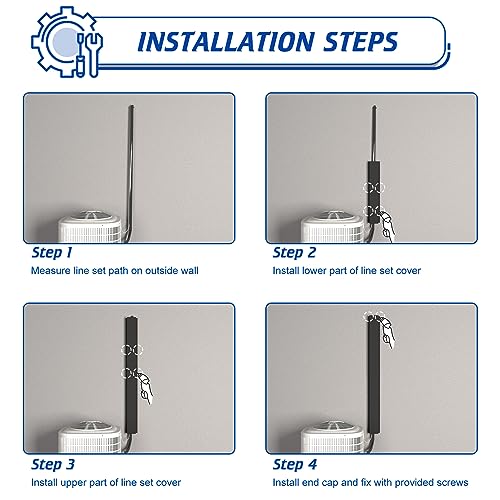 INSTALLATION STEPS

Step 1
Measure line set path on outside wall

Step 2
Install lower part of line set cover

Step 3
Install upper part of line set cover

Step 4
Install end cap and fix with provided screws