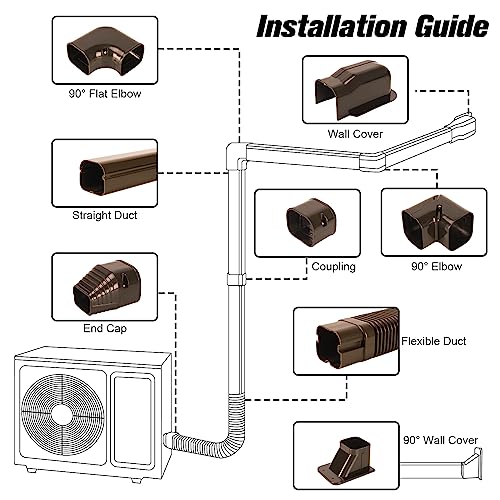 Installation Guide

90° Flat Elbow

Wall Cover

Straight Duct

Coupling

90° Elbow

End Cap

Flexible Duct

90° Wall Cover