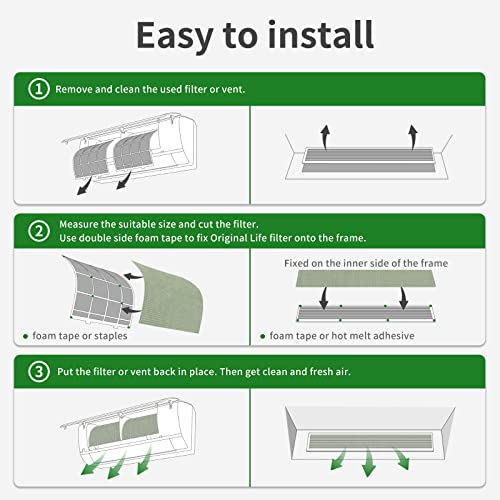 Easy to install

① Remove and clean the used filter or vent.

② Measure the suitable size and cut the filter.
Use double side foam tape to fix Original Life filter onto the frame.

• foam tape or staples

Fixed on the inner side of the frame

• foam tape or hot melt adhesive

③ Put the filter or vent back in place. Then get clean and fresh air.