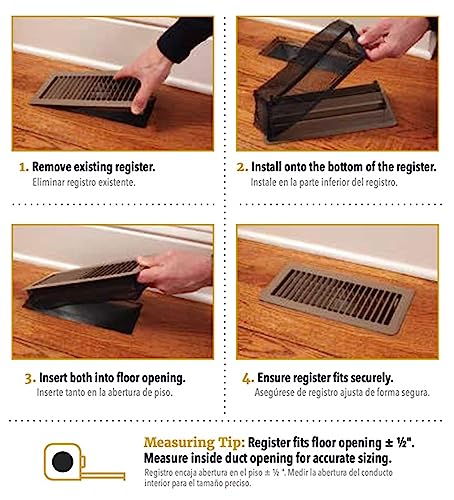 1. Remove existing register.
Eliminar registro existente.

2. Install onto the bottom of the register.
Instale en la parte inferior del registro.

3. Insert both into floor opening.
Inserte tanto en la abertura de piso.

4. Ensure register fits securely.
Asegúrese de registro ajusta de forma segura.

Measuring Tip: Register fits floor opening ± ½". Measure inside duct opening for accurate sizing.
Registro encaja abertura en el piso ± ½ ". Medir la abertura del conducto interior para el tamaño preciso.