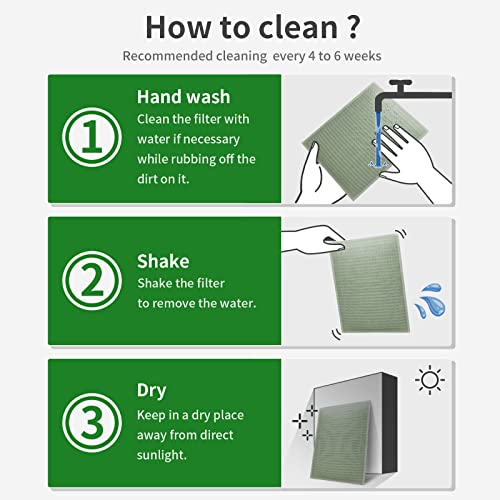 How to clean ?

Recommended cleaning every 4 to 6 weeks

1

Hand wash

Clean the filter with water if necessary while rubbing off the dirt on it.

2

Shake

Shake the filter to remove the water.

3

Dry

Keep in a dry place away from direct sunlight.