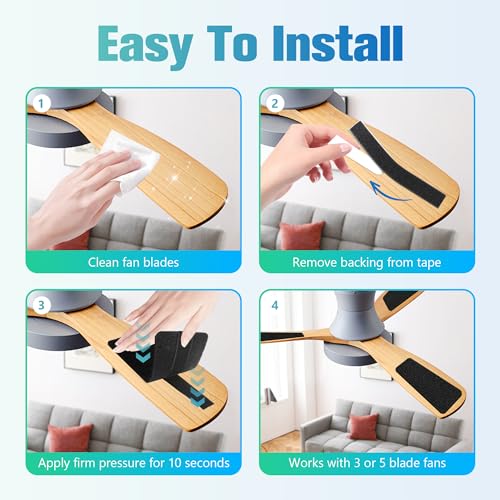 Easy To Install

1

Clean fan blades

2

Remove backing from tape

3

Apply firm pressure for 10 seconds

4

Works with 3 or 5 blade fans