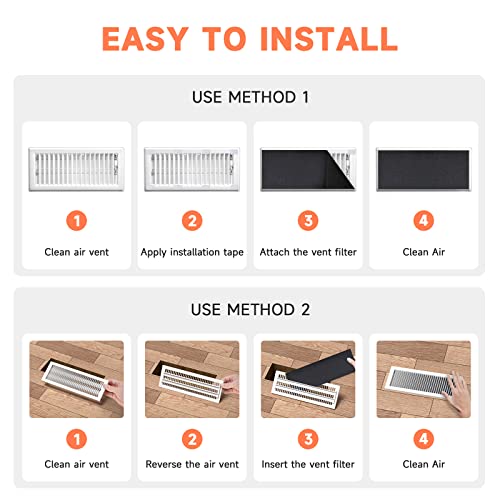 EASY TO INSTALL

USE METHOD 1

1
Clean air vent

2
Apply installation tape

3
Attach the vent filter

4
Clean Air

USE METHOD 2

1
Clean air vent

2
Reverse the air vent

3
Insert the vent filter

4
Clean Air