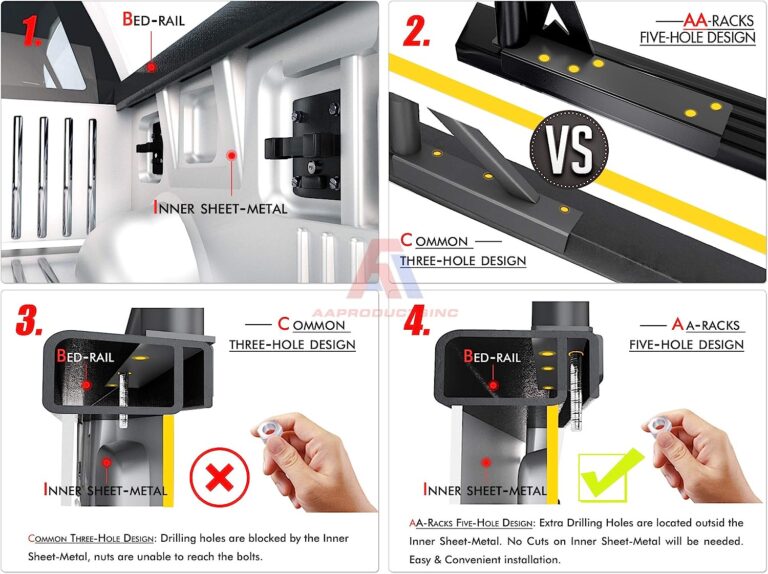 1.
BED-RAIL
INNER SHEET-METAL

2.
AA-RACKS FIVE-HOLE DESIGN
VS
COMMON THREE-HOLE DESIGN

AAPRODUCTSINC

3.
COMMON THREE-HOLE DESIGN
BED-RAIL
INNER SHEET-METAL

COMMON THREE-HOLE DESIGN: Drilling holes are blocked by the Inner Sheet-Metal, nuts are unable to reach the bolts.

4.
AA-RACKS FIVE-HOLE DESIGN
BED-RAIL
INNER SHEET-METAL

AA-RACKS FIVE-HOLE DESIGN: Extra Drilling Holes are located outsid the Inner Sheet-Metal. No Cuts on Inner Sheet-Metal will be needed. Easy & Convenient installation.